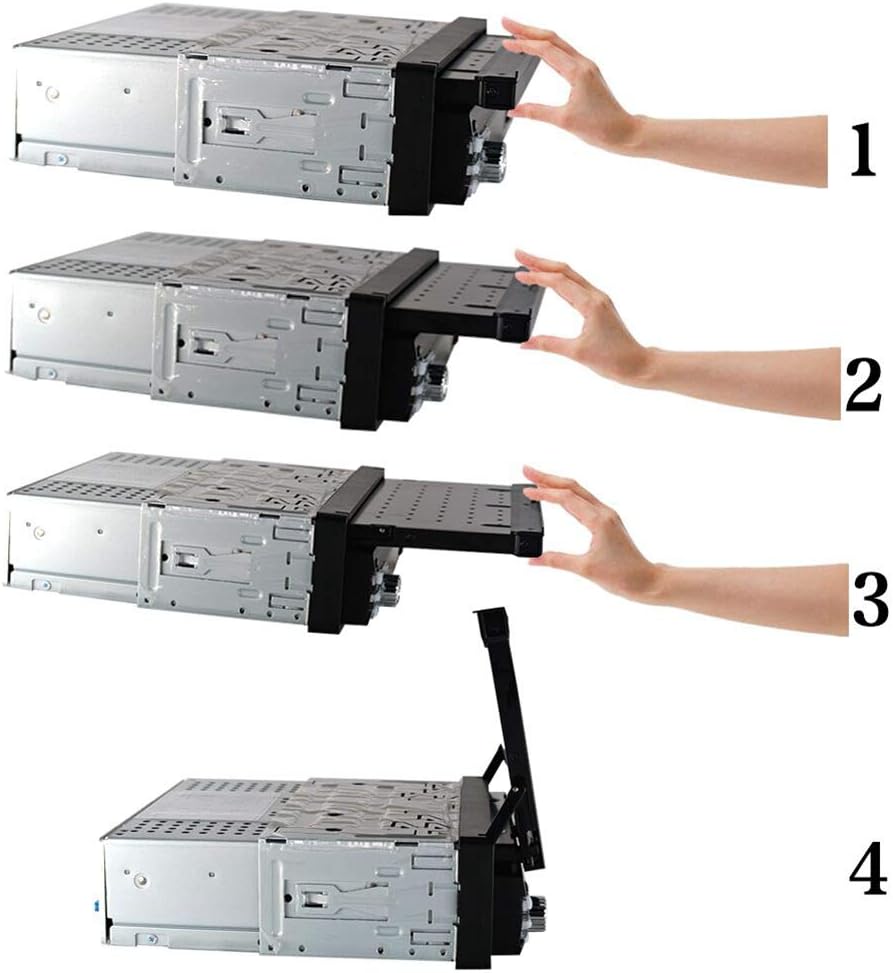 1

2

3

4